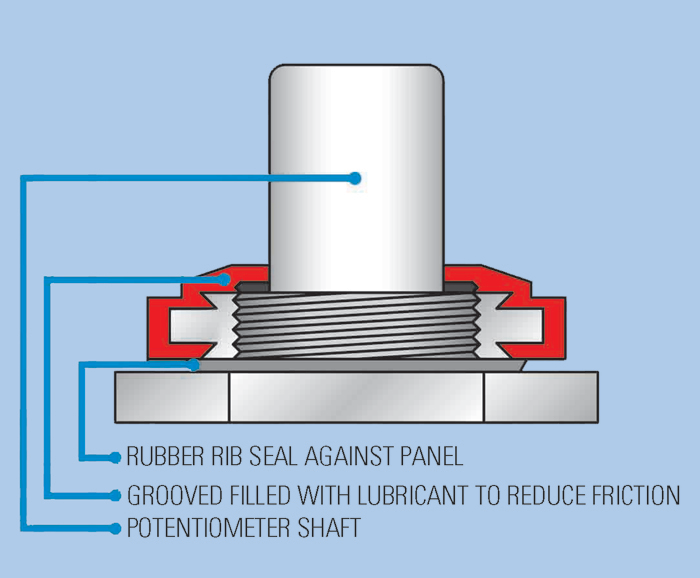 RUBBER RIB SEAL AGAINST PANEL
GROOVED FILLED WITH LUBRICANT TO REDUCE FRICTION
POTENTIOMETER SHAFT